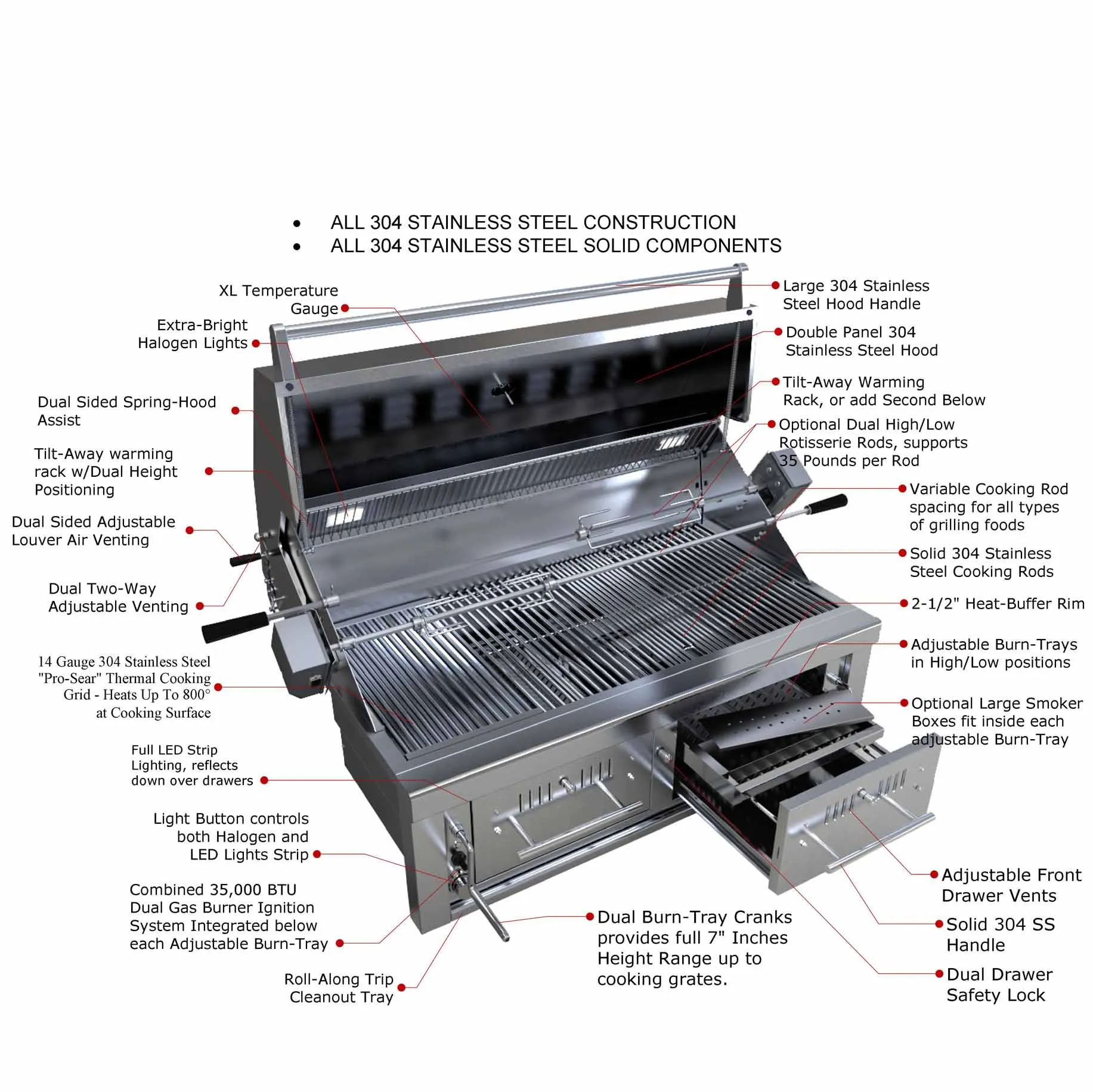 • ALL 304 STAINLESS STEEL CONSTRUCTION
• ALL 304 STAINLESS STEEL SOLID COMPONENTS

XL Temperature Gauge

Extra-Bright Halogen Lights

Dual Sided Spring-Hood Assist

Tilt-Away warming rack w/Dual Height Positioning

Dual Sided Adjustable Louver Air Venting

Dual Two-Way Adjustable Venting

14 Gauge 304 Stainless Steel "Pro-Sear" Thermal Cooking Grid - Heats Up To 800° at Cooking Surface

Full LED Strip Lighting, reflects down over drawers

Light Button controls both Halogen and LED Lights Strip

Combined 35,000 BTU Dual Gas Burner Ignition System Integrated below each Adjustable Burn-Tray

Roll-Along Trip Cleanout Tray

Large 304 Stainless Steel Hood Handle

Double Panel 304 Stainless Steel Hood

Tilt-Away Warming Rack, or add Second Below

Optional Dual High/Low Rotisserie Rods, supports 35 Pounds per Rod

Variable Cooking Rod spacing for all types of grilling foods

Solid 304 Stainless Steel Cooking Rods

2-1/2" Heat-Buffer Rim

Adjustable Burn-Trays in High/Low positions

Optional Large Smoker Boxes fit inside each adjustable Burn-Tray

Adjustable Front Drawer Vents

Solid 304 SS Handle

Dual Drawer Safety Lock

Dual Burn-Tray Cranks provides full 7" Inches Height Range up to cooking grates.